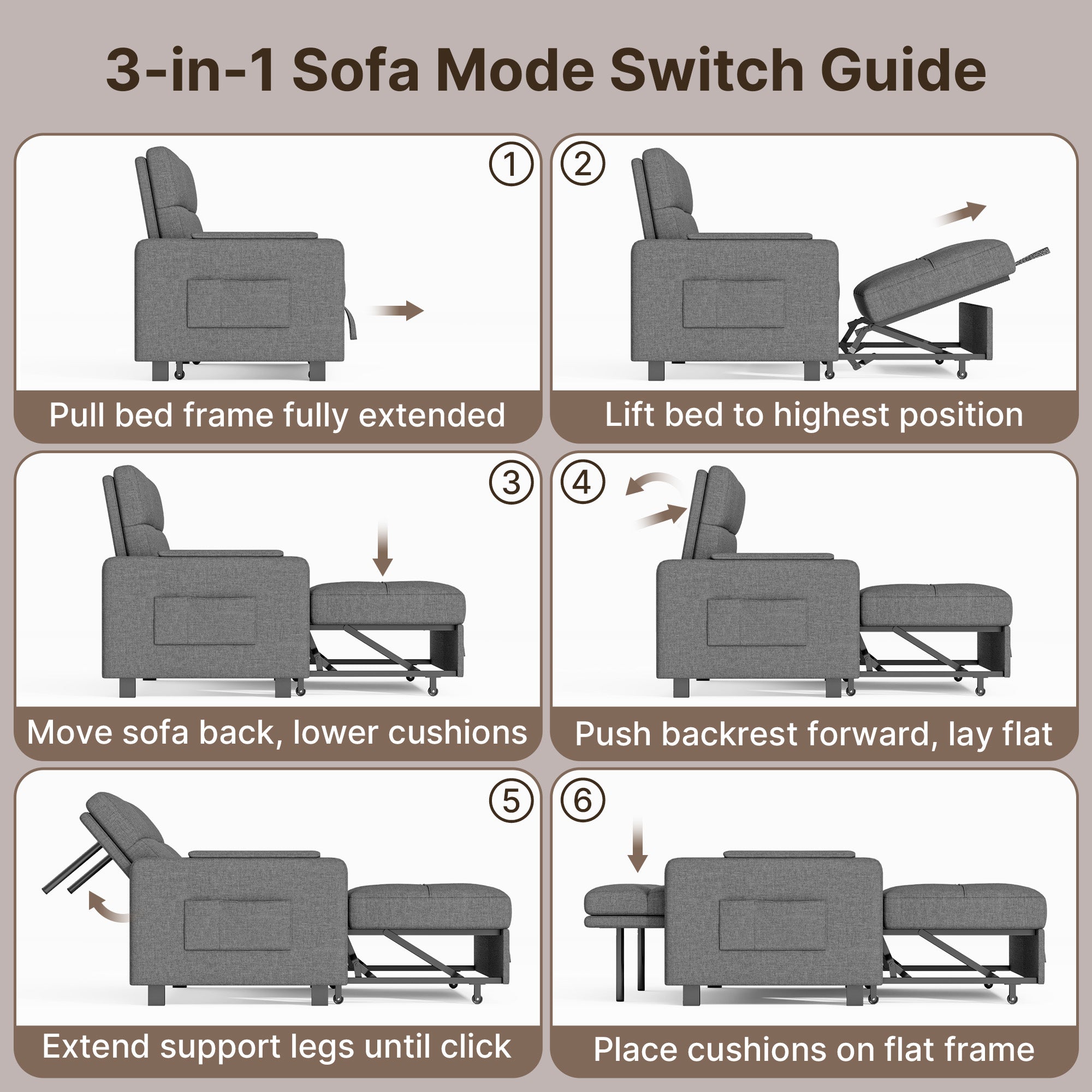 3-in-1 Sofa Mode Switch Guide

①
Pull bed frame fully extended

②
Lift bed to highest position

③
Move sofa back, lower cushions

④
Push backrest forward, lay flat

⑤
Extend support legs until click

⑥
Place cushions on flat frame